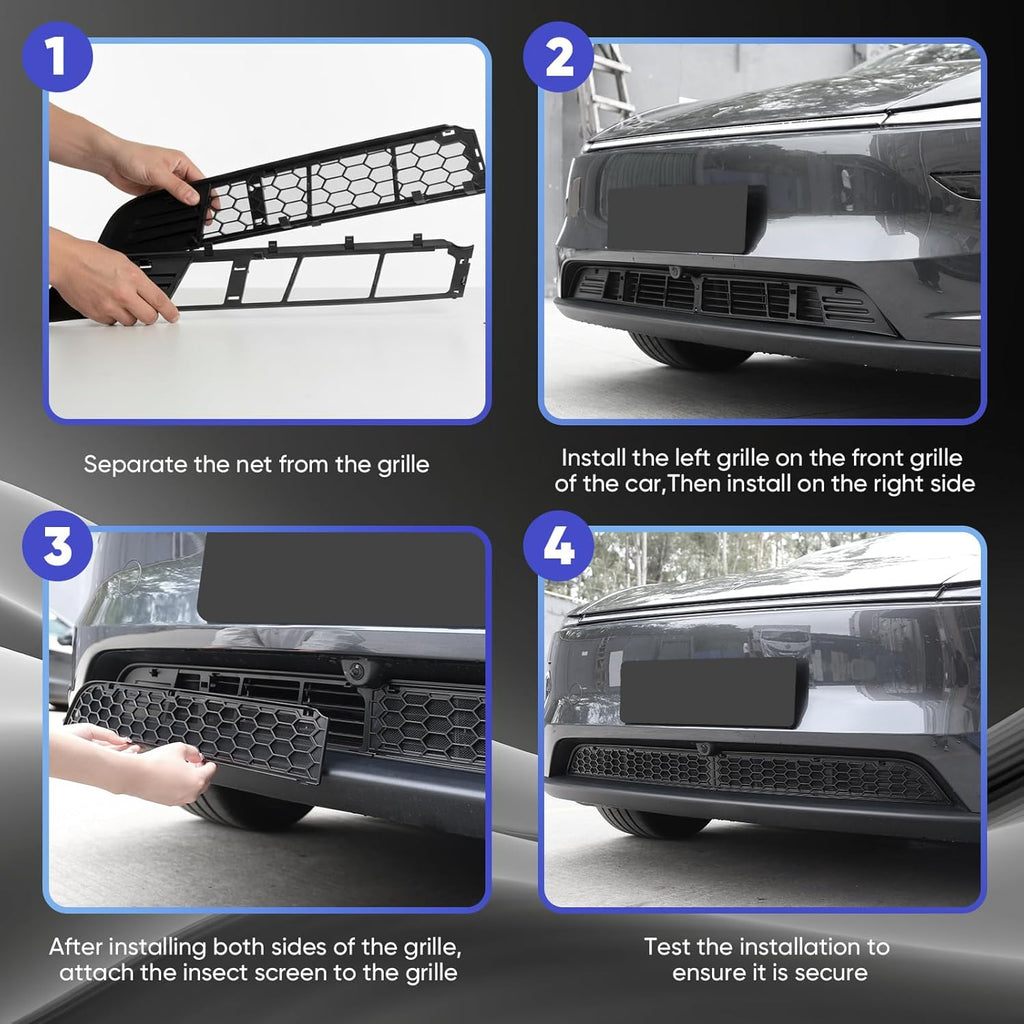 1

Separate the net from the grille

2

Install the left grille on the front grille of the car,Then install on the right side

3

After installing both sides of the grille, attach the insect screen to the grille

4

Test the installation to ensure it is secure