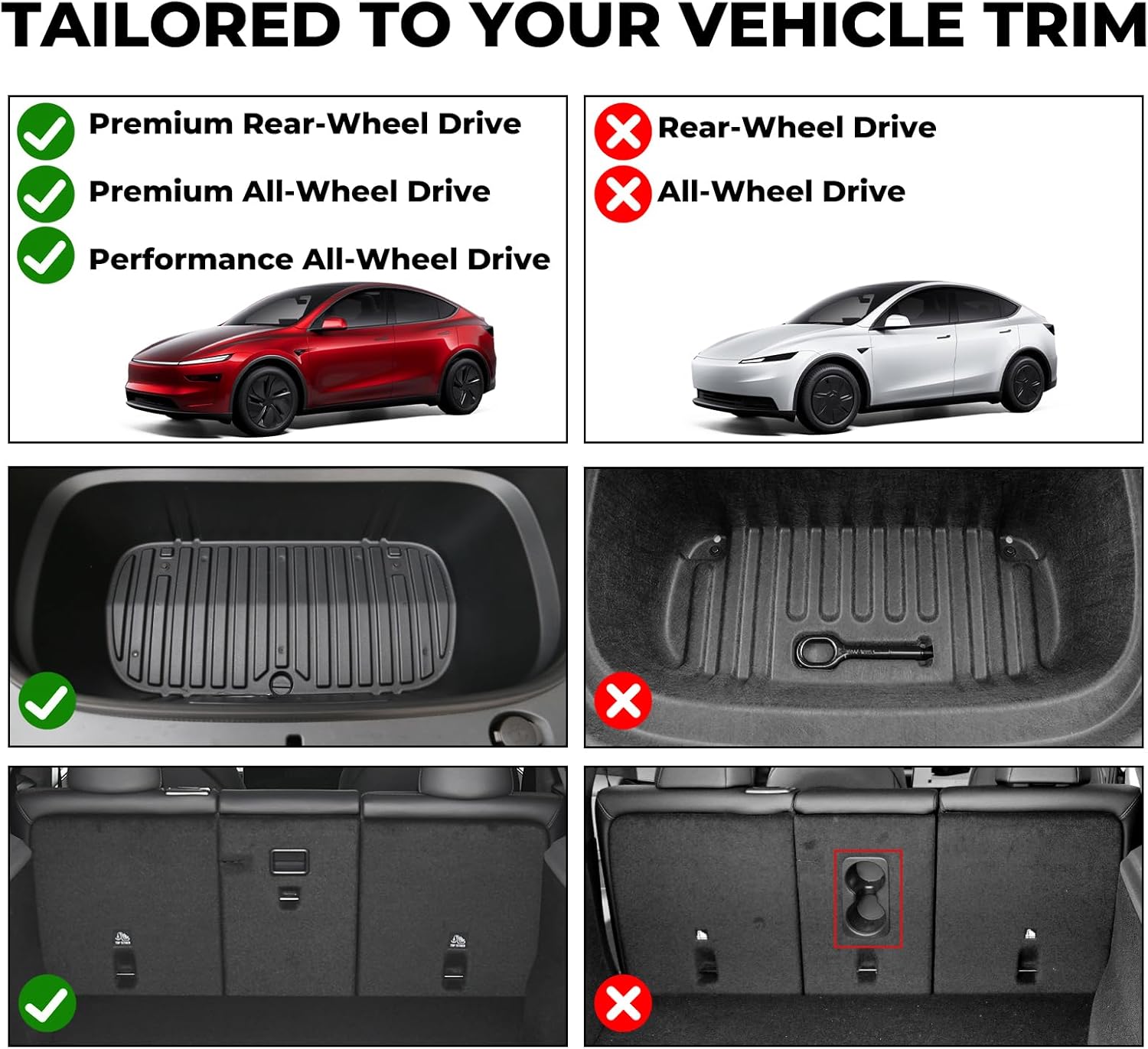 TAILORED TO YOUR VEHICLE TRIM

Premium Rear-Wheel Drive

Premium All-Wheel Drive

Performance All-Wheel Drive

Rear-Wheel Drive

All-Wheel Drive