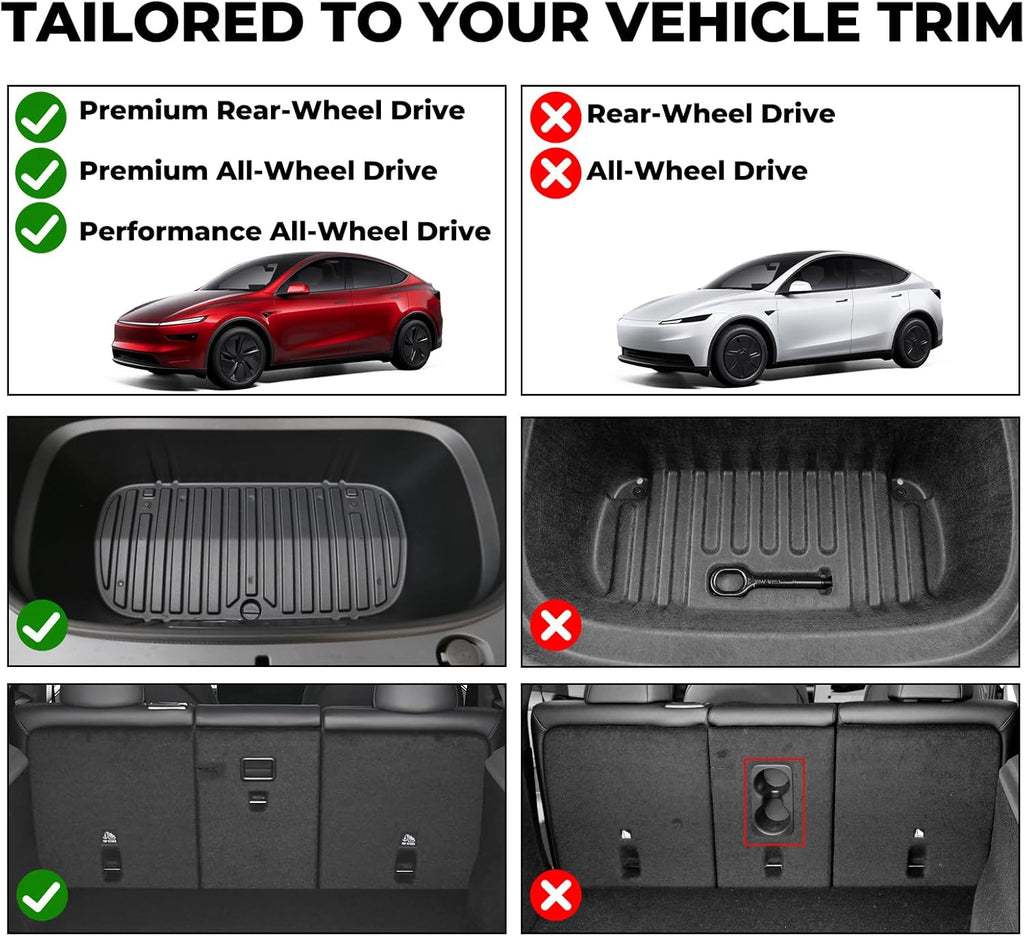 TAILORED TO YOUR VEHICLE TRIM

Premium Rear-Wheel Drive
Premium All-Wheel Drive
Performance All-Wheel Drive

Rear-Wheel Drive
All-Wheel Drive