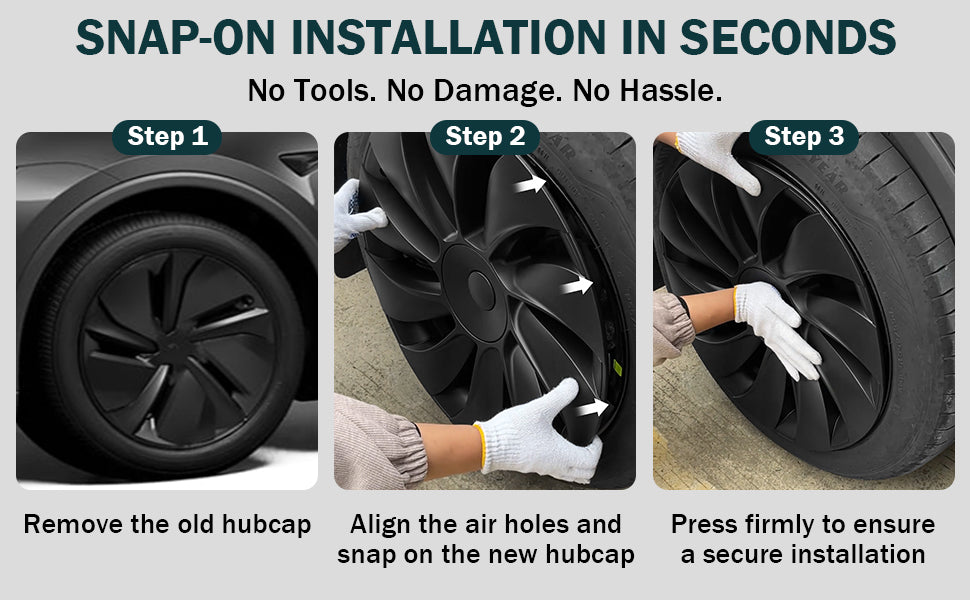 SNAP-ON INSTALLATION IN SECONDS

No Tools. No Damage. No Hassle.

Step 1

Remove the old hubcap

Step 2

Align the air holes and snap on the new hubcap

Step 3

Press firmly to ensure a secure installation